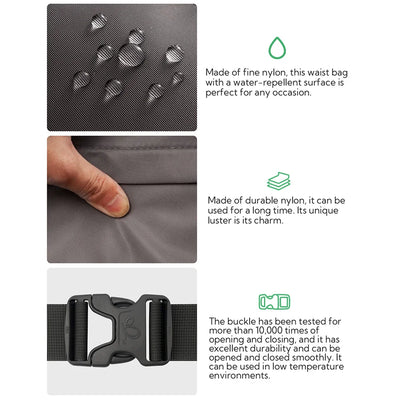 Made of fine nylon, this waist bag with a water-repellent surface is perfect for any occasion.

Made of durable nylon, it can be used for a long time. Its unique luster is its charm.

The buckle has been tested for more than 10,000 times of opening and closing, and it has excellent durability and can be opened and closed smoothly. It can be used in low temperature environments.